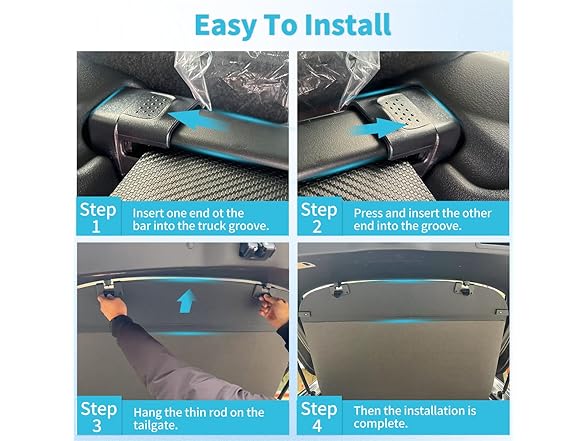 Easy To Install

Step 1
Insert one end ot the bar into the truck groove.

Step 2
Press and insert the other end into the groove.

Step 3
Hang the thin rod on the tailgate.

Step 4
Then the installation is complete.