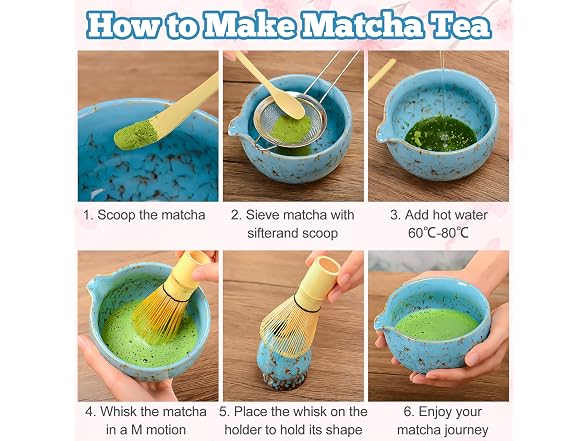 How to Make Matcha Tea

1. Scoop the matcha

2. Sieve matcha with sifterand scoop

3. Add hot water 60℃-80℃

4. Whisk the matcha in a M motion

5. Place the whisk on the holder to hold its shape

6. Enjoy your matcha journey