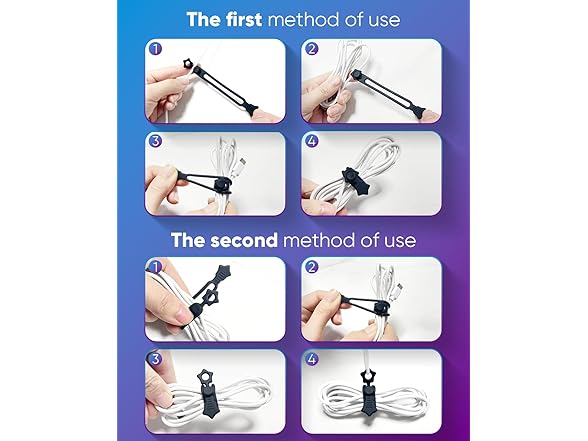 The first method of use

1

2

3

4

The second method of use

1

2

3

4