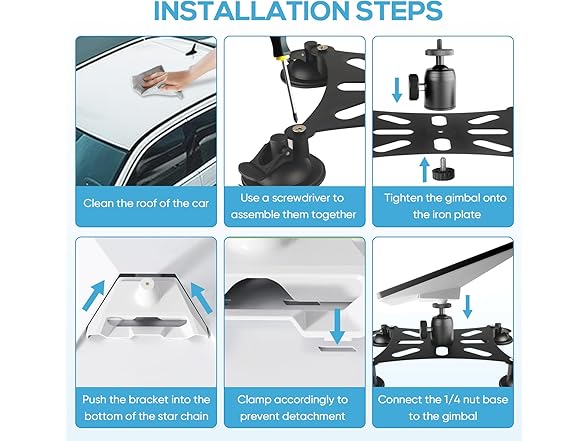 INSTALLATION STEPS

Clean the roof of the car

Use a screwdriver to assemble them together

Tighten the gimbal onto the iron plate

Push the bracket into the bottom of the star chain

Clamp accordingly to prevent detachment

Connect the 1/4 nut base to the gimbal