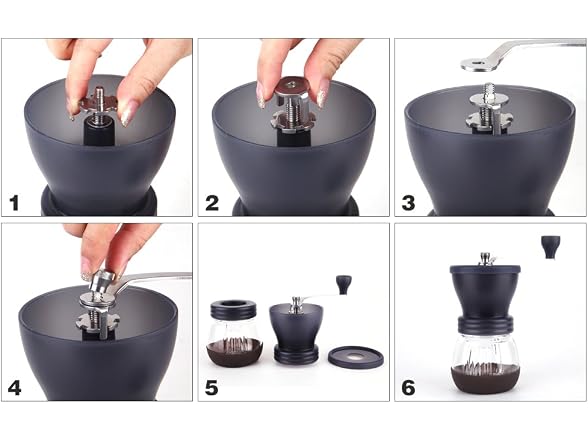 1

2

3

4

5

6