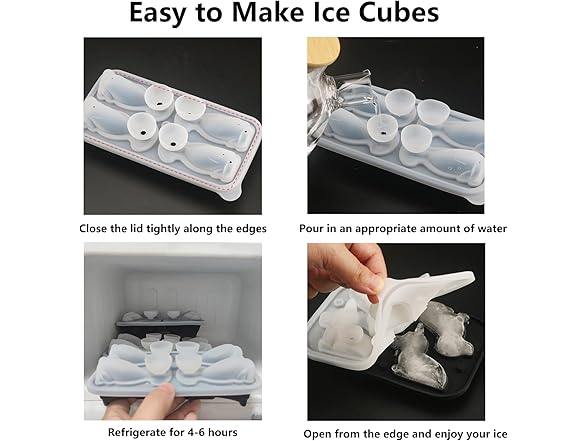 Easy to Make Ice Cubes

Close the lid tightly along the edges

Pour in an appropriate amount of water

Refrigerate for 4-6 hours

Open from the edge and enjoy your ice