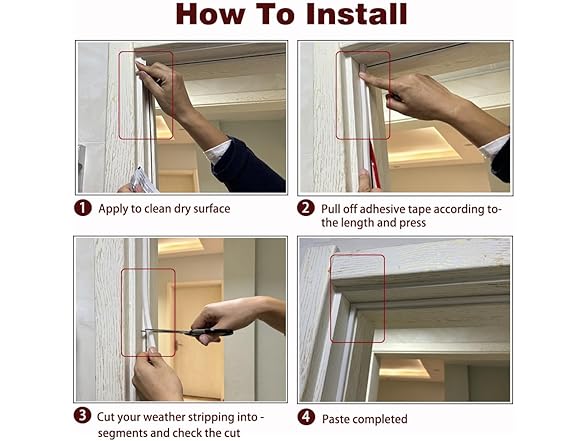 How To Install

1 Apply to clean dry surface

2 Pull off adhesive tape according to- the length and press

3 Cut your weather stripping into - segments and check the cut

4 Paste completed