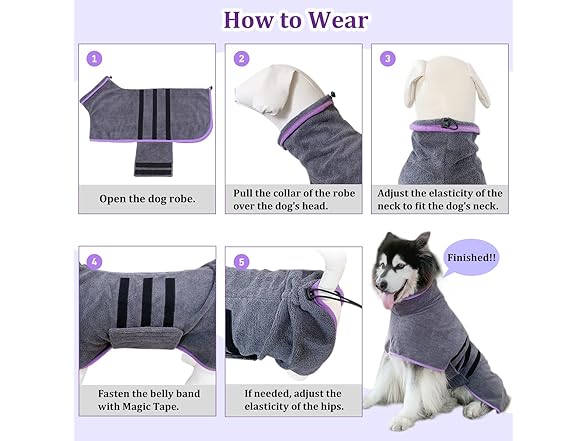 How to Wear

1
Open the dog robe.

2
Pull the collar of the robe over the dog's head.

3
Adjust the elasticity of the neck to fit the dog's neck.

4
Fasten the belly band with Magic Tape.

5
If needed, adjust the elasticity of the hips.

Finished!!