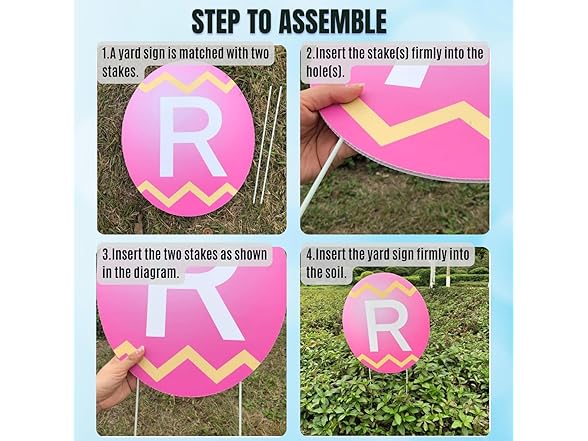 STEP TO ASSEMBLE

1.A yard sign is matched with two stakes.

R

2.Insert the stake(s) firmly into the hole(s).

3.Insert the two stakes as shown in the diagram.

R

4.Insert the yard sign firmly into the soil.

R