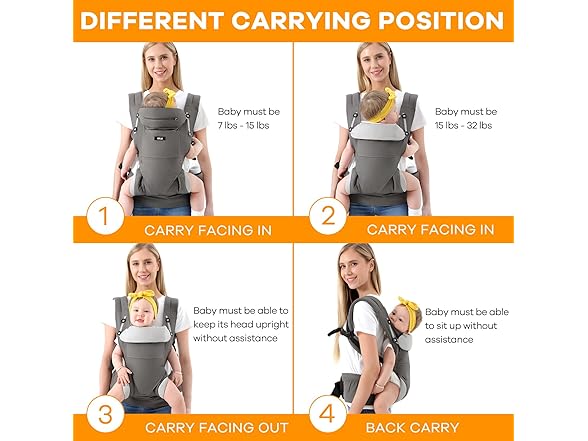 DIFFERENT CARRYING POSITION

Baby must be 7 lbs - 15 lbs

1

CARRY FACING IN

Baby must be 15 lbs - 32 lbs

2

CARRY FACING IN

Baby must be able to keep its head upright without assistance

3

CARRY FACING OUT

Baby must be able to sit up without assistance

4

BACK CARRY