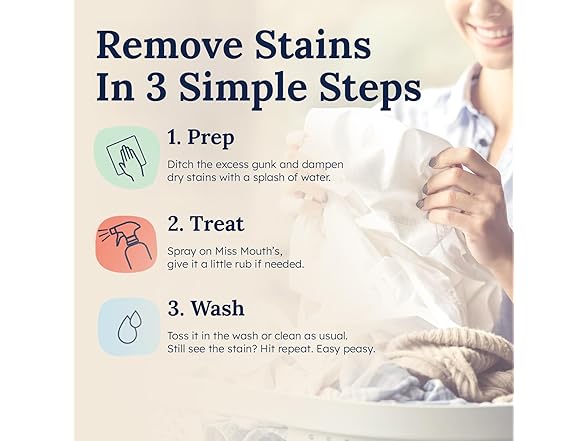 Remove Stains In 3 Simple Steps

1. Prep

Ditch the excess gunk and dampen dry stains with a splash of water.

2. Treat

Spray on Miss Mouth's, give it a little rub if needed.

3. Wash

Toss it in the wash or clean as usual. Still see the stain? Hit repeat. Easy peasy.