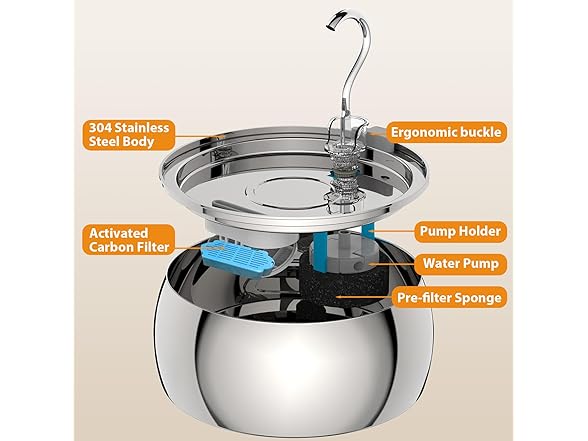 304 Stainless Steel Body

Ergonomic buckle

Activated Carbon Filter

Pump Holder

Water Pump

Pre-filter Sponge