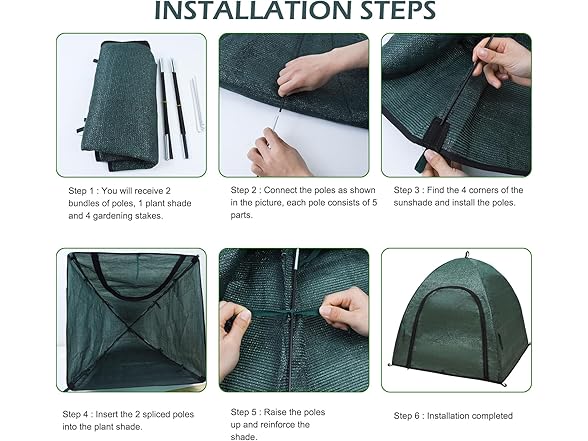 INSTALLATION STEPS

Step 1 : You will receive 2 bundles of poles, 1 plant shade and 4 gardening stakes.

Step 2 : Connect the poles as shown in the picture, each pole consists of 5 parts.

Step 3 : Find the 4 corners of the sunshade and install the poles.

Step 4 : Insert the 2 spliced poles into the plant shade.

Step 5 : Raise the poles up and reinforce the shade.

Step 6 : Installation completed