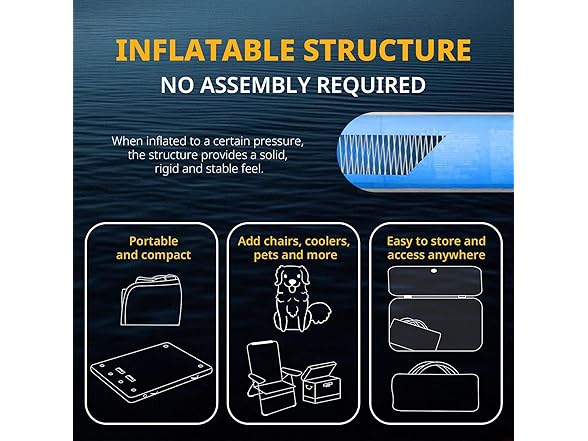 INFLATABLE STRUCTURE
NO ASSEMBLY REQUIRED

When inflated to a certain pressure, the structure provides a solid, rigid and stable feel.

Portable and compact

Add chairs, coolers, pets and more

Easy to store and access anywhere