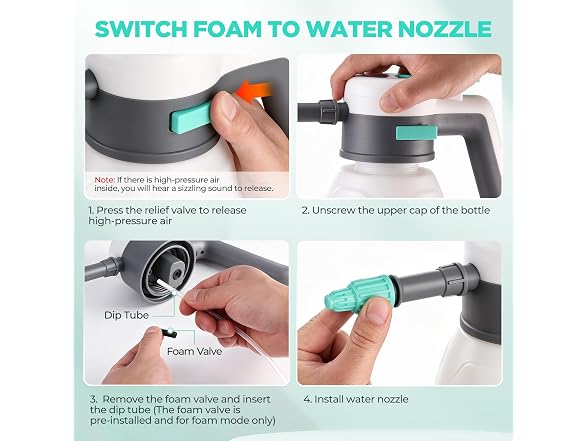 SWITCH FOAM TO WATER NOZZLE

Note: If there is high-pressure air inside, you will hear a sizzling sound to release.

1. Press the relief valve to release high-pressure air

2. Unscrew the upper cap of the bottle

Dip Tube

Foam Valve

3. Remove the foam valve and insert the dip tube (The foam valve is pre-installed and for foam mode only)

4. Install water nozzle