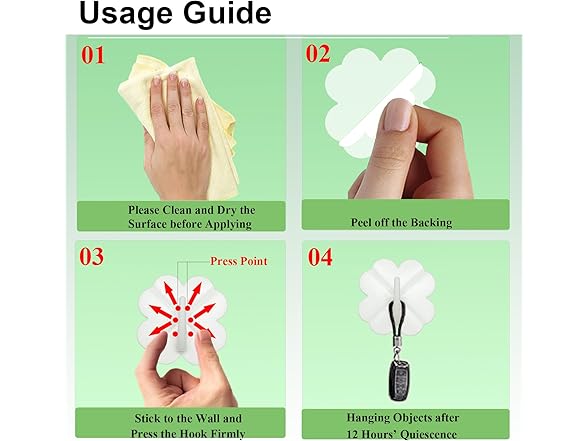 Usage Guide

01

Please Clean and Dry the Surface before Applying

02

Peel off the Backing

03

Press Point

Stick to the Wall and Press the Hook Firmly

04

Hanging Objects after 12 Hours' Quiescence