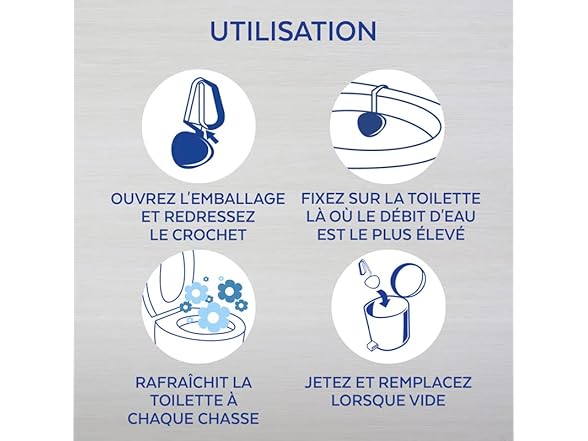 UTILISATION

OUVREZ L'EMBALLAGE ET REDRESSEZ LE CROCHET

FIXEZ SUR LA TOILETTE LÀ OÙ LE DÉBIT D'EAU EST LE PLUS ÉLEVÉ

RAFRAÎCHIT LA TOILETTE À CHAQUE CHASSE

JETEZ ET REMPLACEZ LORSQUE VIDE