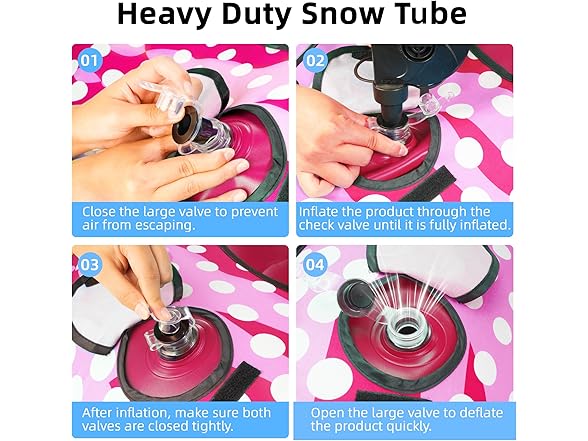 Heavy Duty Snow Tube

01

Close the large valve to prevent air from escaping.

02

Inflate the product through the check valve until it is fully inflated.

03

After inflation, make sure both valves are closed tightly.

04

Open the large valve to deflate the product quickly.