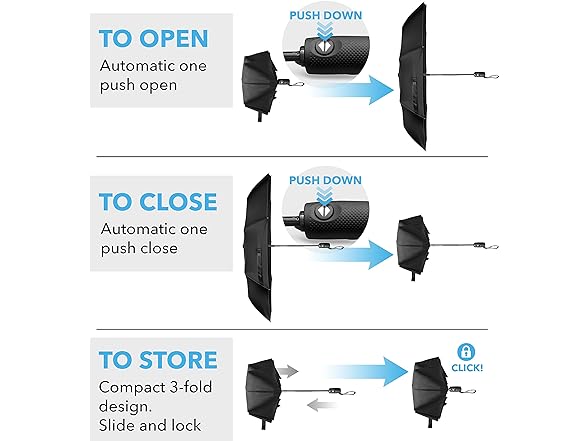 TO OPEN
Automatic one push open

PUSH DOWN

TO CLOSE
Automatic one push close

PUSH DOWN

TO STORE
Compact 3-fold design.
Slide and lock

CLICK!