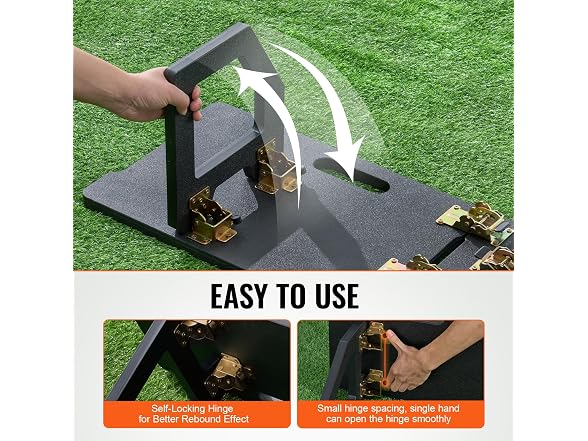 EASY TO USE

Self-Locking Hinge for Better Rebound Effect

Small hinge spacing, single hand can open the hinge smoothly