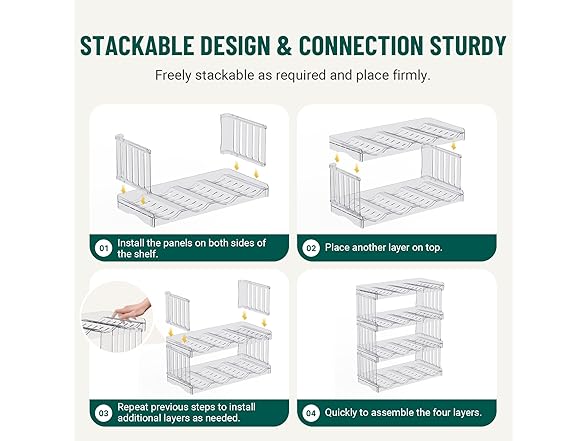 STACKABLE DESIGN & CONNECTION STURDY

Freely stackable as required and place firmly.

01 Install the panels on both sides of the shelf.

02 Place another layer on top.

03 Repeat previous steps to install additional layers as needed.

04 Quickly to assemble the four layers.