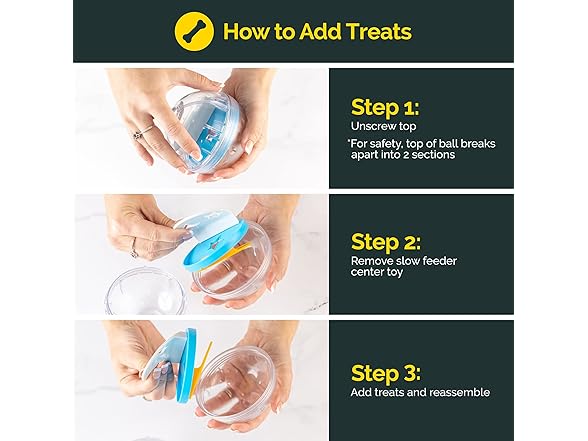 How to Add Treats

Step 1:
Unscrew top
*For safety, top of ball breaks apart into 2 sections

Step 2:
Remove slow feeder center toy

Step 3:
Add treats and reassemble