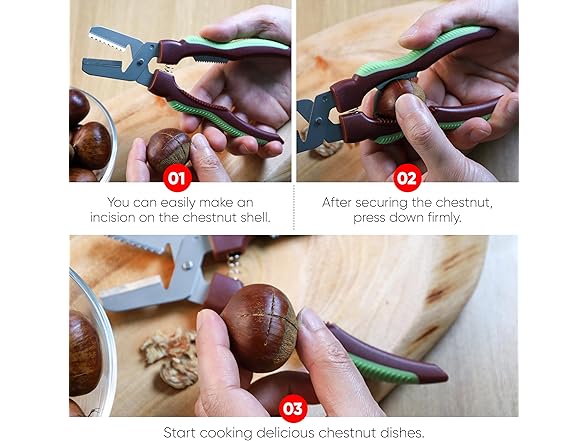 01

You can easily make an incision on the chestnut shell.

02

After securing the chestnut, press down firmly.

03

Start cooking delicious chestnut dishes.