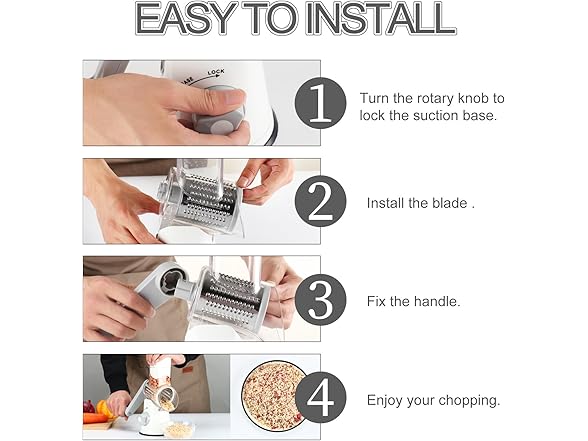 EASY TO INSTALL

LOCK

1

Turn the rotary knob to lock the suction base.

2

Install the blade .

3

Fix the handle.

4

Enjoy your chopping.