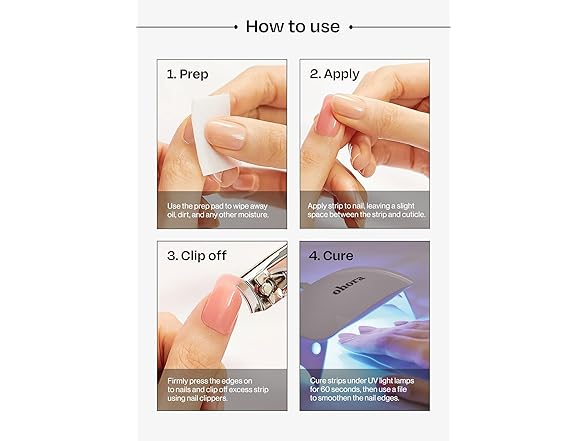 How to use

1. Prep

Use the prep pad to wipe away oil, dirt, and any other moisture.

2. Apply

Apply strip to nail, leaving a slight space between the strip and cuticle.

3. Clip off

Firmly press the edges on to nails and clip off excess strip using nail clippers.

4. Cure

ohora

Cure strips under UV light lamps for 60 seconds, then use a file to smoothen the nail edges.