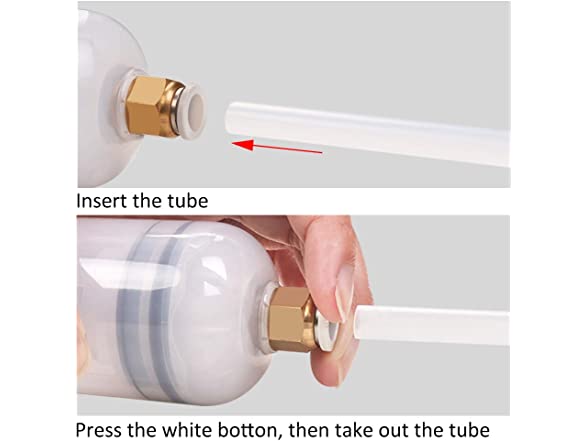 Insert the tube

Press the white botton, then take out the tube