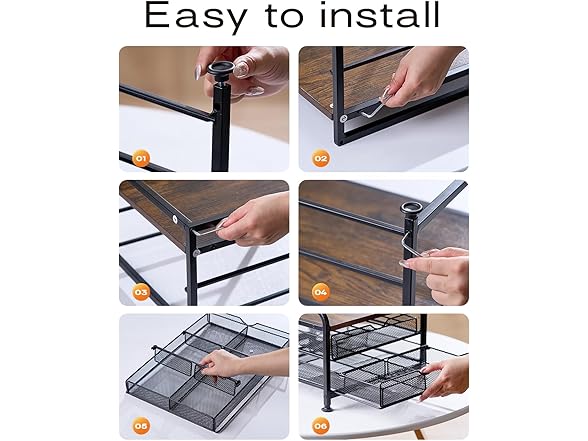 Easy to install

01

02

03

04

05

06