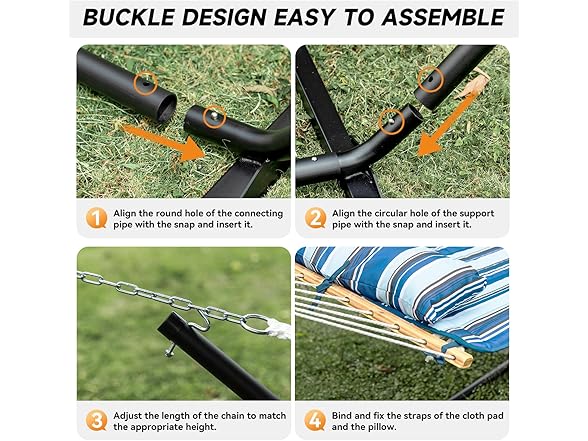 BUCKLE DESIGN EASY TO ASSEMBLE

1 Align the round hole of the connecting pipe with the snap and insert it.

2 Align the circular hole of the support pipe with the snap and insert it.

3 Adjust the length of the chain to match the appropriate height.

4 Bind and fix the straps of the cloth pad and the pillow.