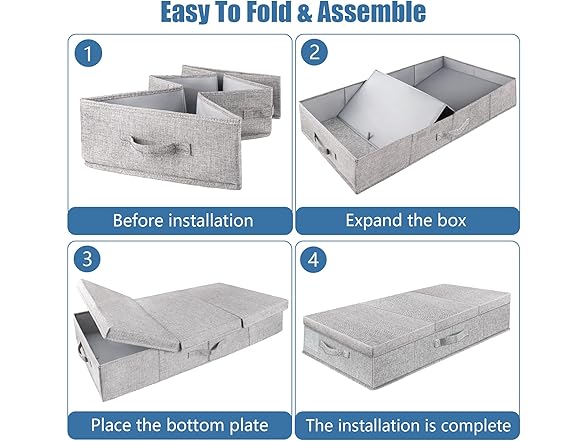 Easy To Fold & Assemble

1

Before installation

2

Expand the box

3

Place the bottom plate

4

The installation is complete