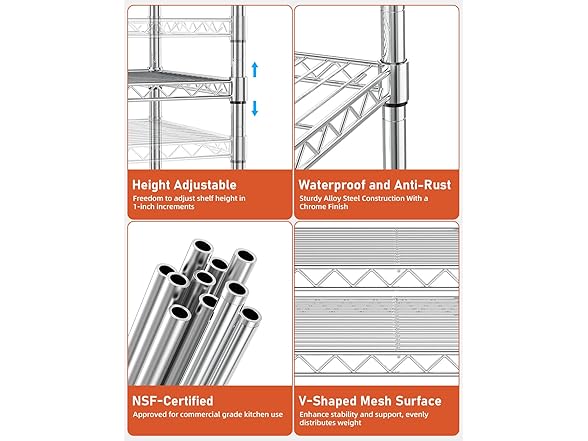 Height Adjustable
Freedom to adjust shelf height in 1-inch increments

Waterproof and Anti-Rust
Sturdy Alloy Steel Construction With a Chrome Finish

NSF-Certified
Approved for commercial grade kitchen use

V-Shaped Mesh Surface
Enhance stability and support, evenly distributes weight