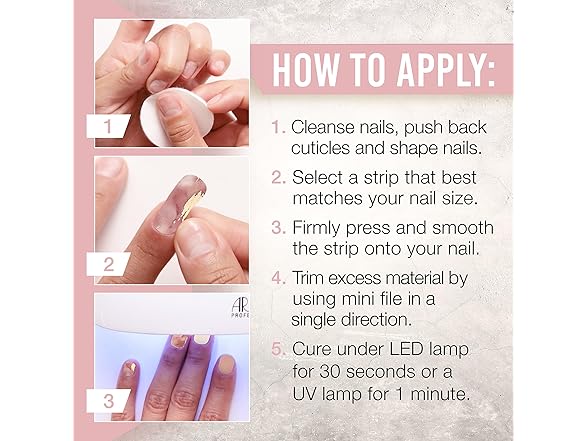 1

2

AR
PROFE

3

HOW TO APPLY:

1. Cleanse nails, push back cuticles and shape nails.

2. Select a strip that best matches your nail size.

3. Firmly press and smooth the strip onto your nail.

4. Trim excess material by using mini file in a single direction.

5. Cure under LED lamp for 30 seconds or a UV lamp for 1 minute.