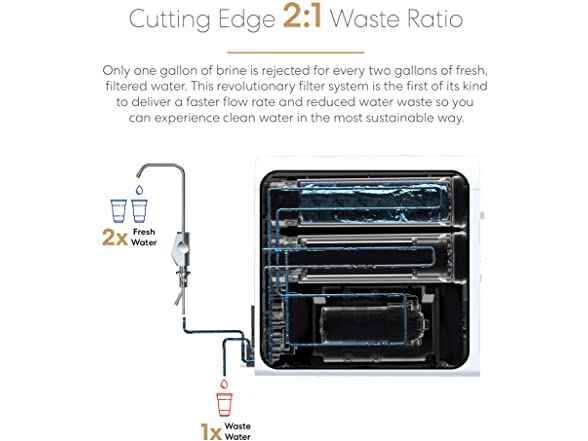 Cutting Edge 2:1 Waste Ratio

Only one gallon of brine is rejected for every two gallons of fresh, filtered water. This revolutionary filter system is the first of its kind to deliver a faster flow rate and reduced water waste so you can experience clean water in the most sustainable way.

2x Fresh Water

1x Waste Water