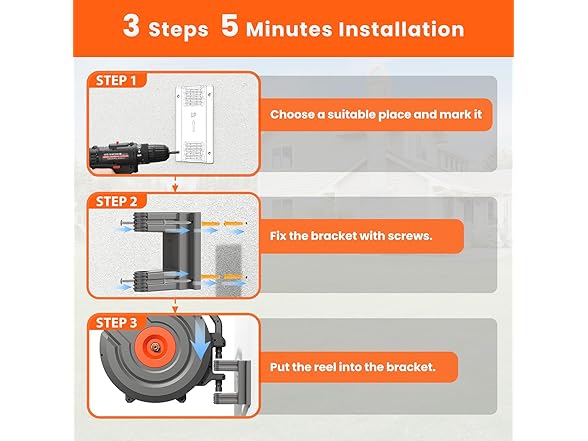 3 Steps 5 Minutes Installation

STEP 1

Choose a suitable place and mark it

STEP 2

Fix the bracket with screws.

STEP 3

Put the reel into the bracket.