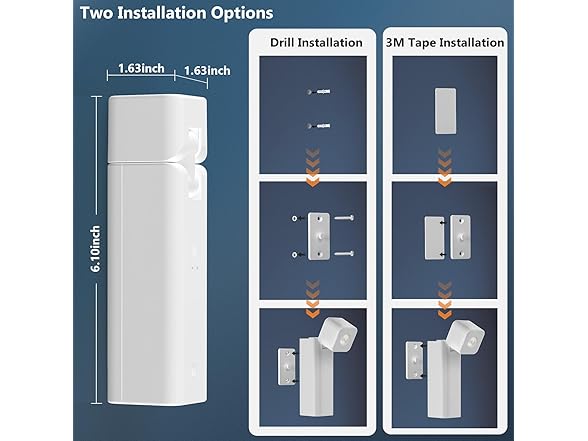 Two Installation Options

1.63inch
1.63inch
6.10inch

Drill Installation

3M Tape Installation