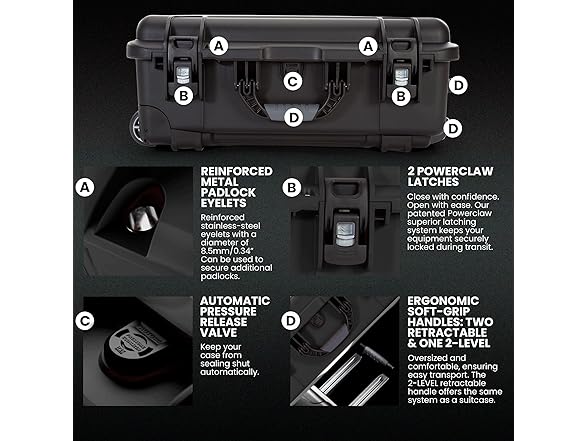 A A B C B D D D

A
REINFORCED METAL PADLOCK EYELETS
Reinforced stainless-steel eyelets with a diameter of 8.5mm/0.34" Can be used to secure additional padlocks.

B
2 POWERCLAW LATCHES
Close with confidence. Open with ease. Our patented Powerclaw superior latching system keeps your equipment securely locked during transit.

C
AUTOMATIC PRESSURE RELEASE VALVE
Keep your case from sealing shut automatically.

D
ERGONOMIC SOFT-GRIP HANDLES: TWO RETRACTABLE & ONE 2-LEVEL
Oversized and comfortable, ensuring easy transport. The 2-LEVEL retractable handle offers the same system as a suitcase.