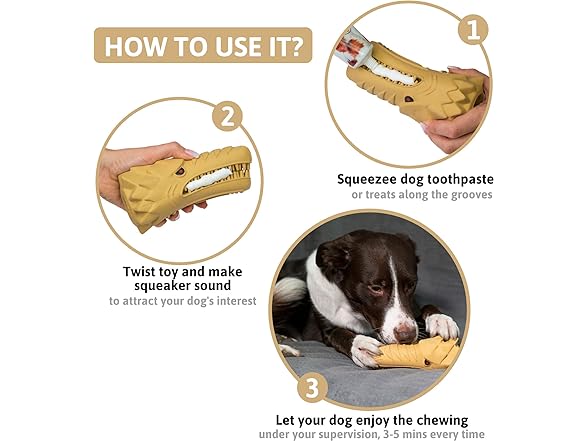 HOW TO USE IT?

1

Squeezee dog toothpaste
or treats along the grooves

2

Twist toy and make squeaker sound
to attract your dog's interest

3

Let your dog enjoy the chewing
under your supervision, 3-5 mins every time