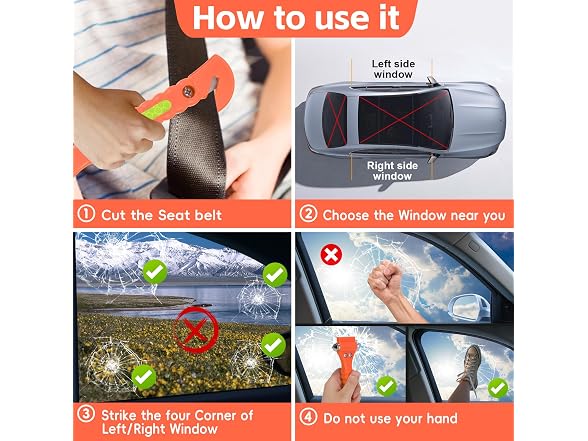 How to use it

Left side window

Right side window

① Cut the Seat belt

② Choose the Window near you

③ Strike the four Corner of Left/Right Window

④ Do not use your hand