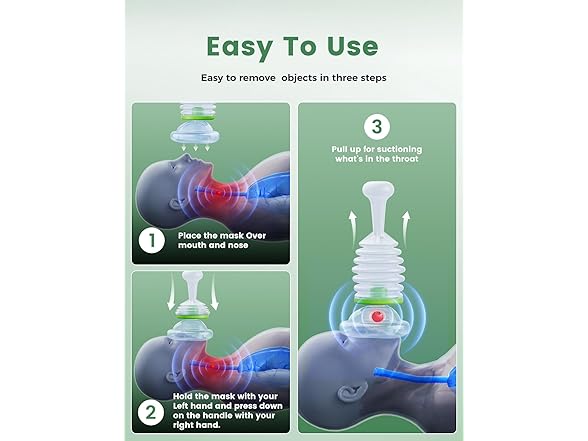 Easy To Use

Easy to remove objects in three steps

1 Place the mask Over mouth and nose

2 Hold the mask with your Left hand and press down on the handle with your right hand.

3 Pull up for suctioning what's in the throat