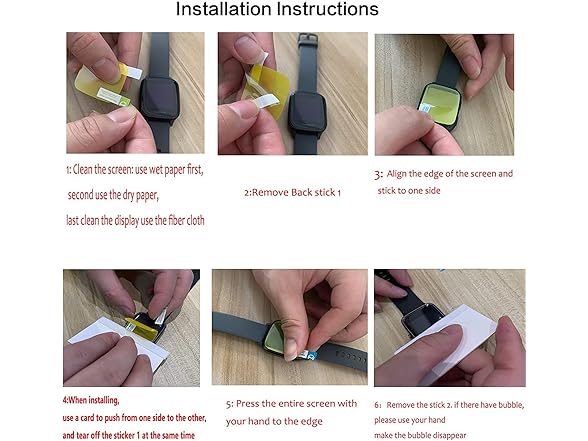 Installation Instructions

1: Clean the screen: use wet paper first,
second use the dry paper,
last clean the display use the fiber cloth

2:Remove Back stick 1

3: Align the edge of the screen and stick to one side

4:When installing,
use a card to push from one side to the other,
and tear off the sticker 1 at the same time

5: Press the entire screen with your hand to the edge

6: Remove the stick 2. if there have bubble,
please use your hand
make the bubble disappear