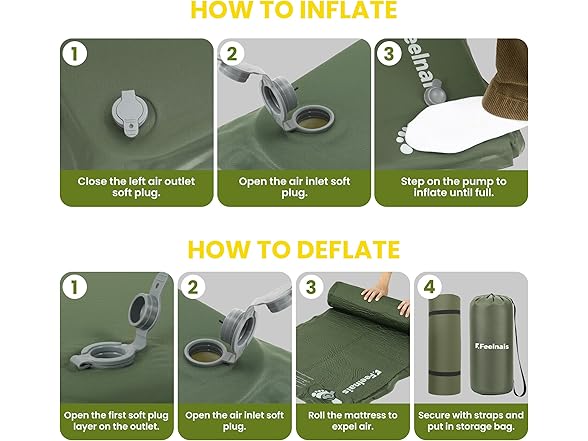 HOW TO INFLATE

1

Close the left air outlet soft plug.

2

Open the air inlet soft plug.

3

Feelnais

Step on the pump to inflate until full.

HOW TO DEFLATE

1

Open the first soft plug layer on the outlet.

2

Open the air inlet soft plug.

3

Feelnais

Roll the mattress to expel air.

4

Feelnais

Secure with straps and put in storage bag.