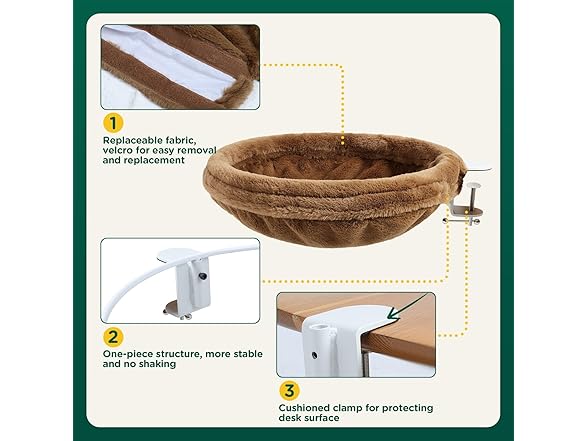 1

Replaceable fabric, velcro for easy removal and replacement

2

One-piece structure, more stable and no shaking

3

Cushioned clamp for protecting desk surface