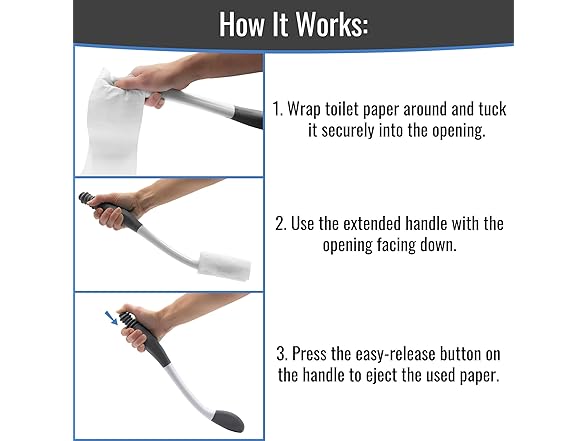 How It Works:

1. Wrap toilet paper around and tuck it securely into the opening.

2. Use the extended handle with the opening facing down.

3. Press the easy-release button on the handle to eject the used paper.