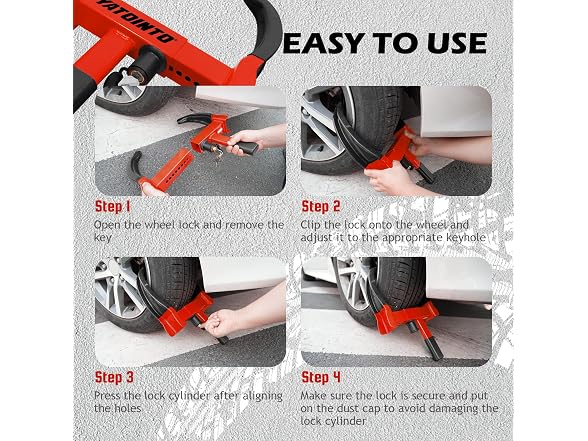 YATOINTO

EASY TO USE

Step 1
Open the wheel lock and remove the key

Step 2
Clip the lock onto the wheel and adjust it to the appropriate keyhole

Step 3
Press the lock cylinder after aligning the holes

Step 4
Make sure the lock is secure and put on the dust cap to avoid damaging the lock cylinder