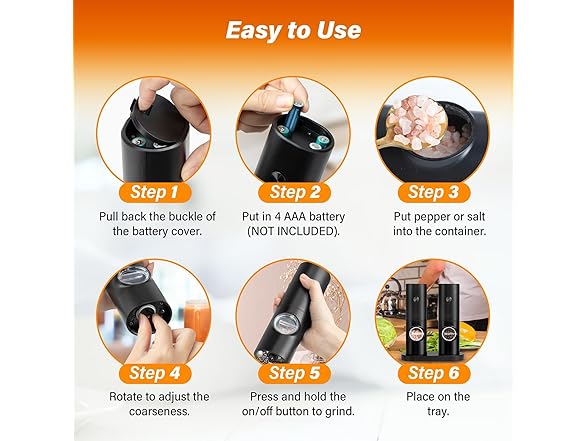 Easy to Use

Step 1
Pull back the buckle of the battery cover.

Step 2
Put in 4 AAA battery (NOT INCLUDED).

Step 3
Put pepper or salt into the container.

Step 4
Rotate to adjust the coarseness.

Step 5
Press and hold the on/off button to grind.

Step 6
Place on the tray.