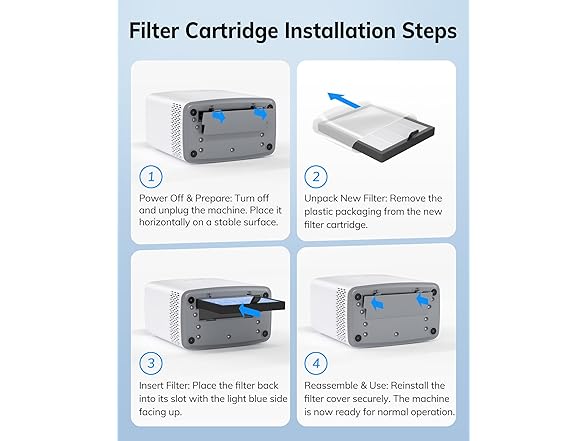 Filter Cartridge Installation Steps

1

Power Off & Prepare: Turn off and unplug the machine. Place it horizontally on a stable surface.

2

Unpack New Filter: Remove the plastic packaging from the new filter cartridge.

3

Insert Filter: Place the filter back into its slot with the light blue side facing up.

4

Reassemble & Use: Reinstall the filter cover securely. The machine is now ready for normal operation.