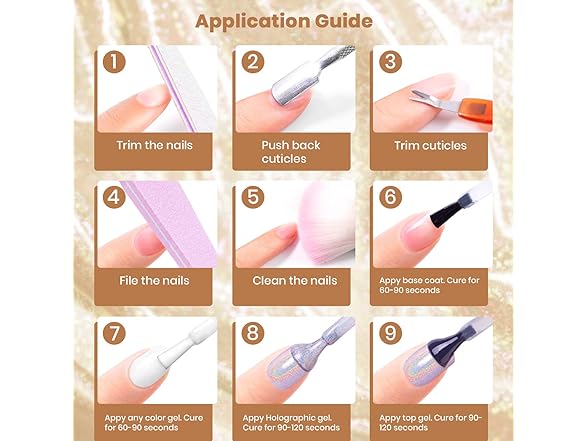 Application Guide

1
Trim the nails

2
Push back cuticles

3
Trim cuticles

4
File the nails

5
Clean the nails

6
Appy base coat. Cure for 60-90 seconds

7
Appy any color gel. Cure for 60-90 seconds

8
Appy Holographic gel. Cure for 90-120 seconds

9
Appy top gel. Cure for 90-120 seconds