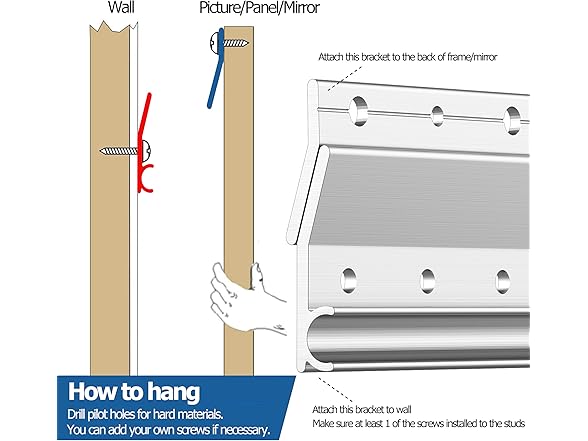 Wall

Picture/Panel/Mirror

Attach this bracket to the back of frame/mirror

How to hang

Drill pilot holes for hard materials.
You can add your own screws if necessary.

Attach this bracket to wall
Make sure at least 1 of the screws installed to the studs