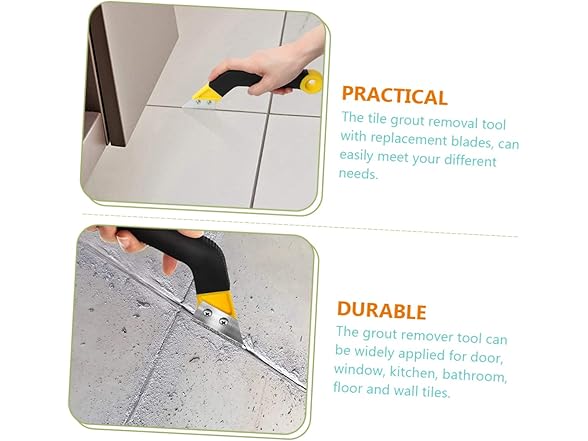 PRACTICAL
The tile grout removal tool with replacement blades, can easily meet your different needs.

DURABLE
The grout remover tool can be widely applied for door, window, kitchen, bathroom, floor and wall tiles.