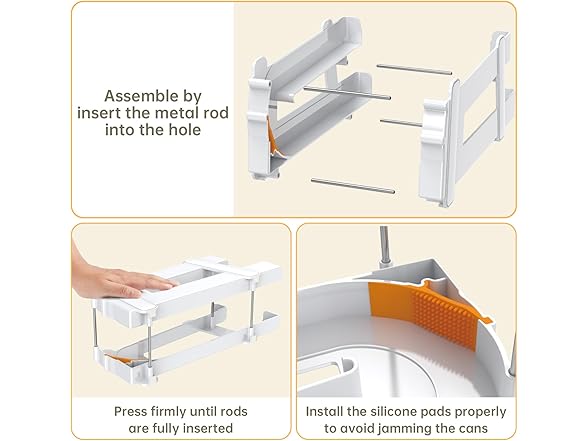 Assemble by insert the metal rod into the hole

Press firmly until rods are fully inserted

Install the silicone pads properly to avoid jamming the cans