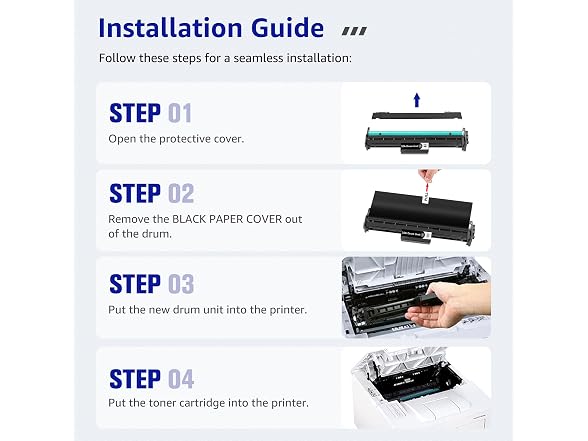 Installation Guide

Follow these steps for a seamless installation:

STEP 01

Open the protective cover.

STEP 02

Remove the BLACK PAPER COVER out of the drum.

STEP 03

Put the new drum unit into the printer.

STEP 04

Put the toner cartridge into the printer.